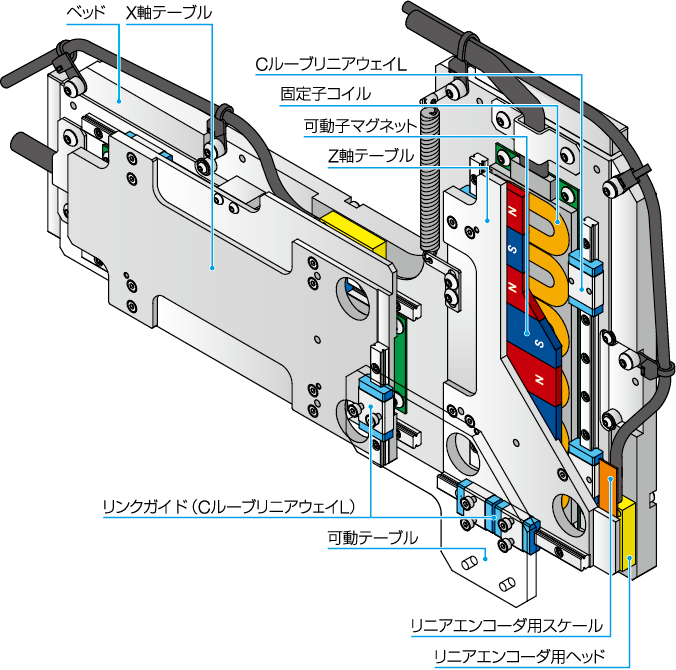 ベッド
X軸テーブル
CルーブリニアウェイL
固定子コイル
可動子マグネット
Z軸テーブル
N
S
N
S
N
リンクガイド（CルーブリニアウェイL）
可動テーブル
リニアエンコーダ用スケール
リニアエンコーダ用ヘッド