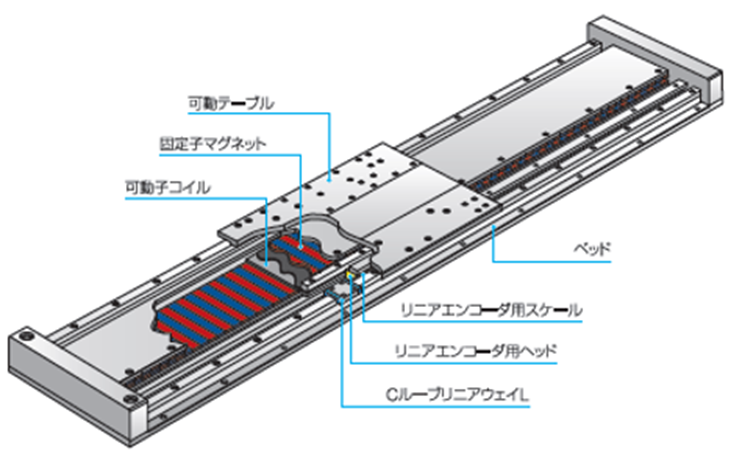 可動テーブル

固定子マグネット

可動子コイル

ベッド

リニアエンコーダ用スケール

リニアエンコーダ用ヘッド

CルーブリニアウェイL